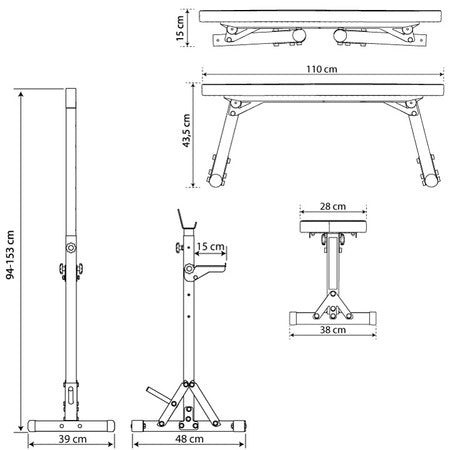 15 cm

110 cm

43,5 cm

94-153 cm

15 cm

28 cm

38 cm

39 cm

48 cm