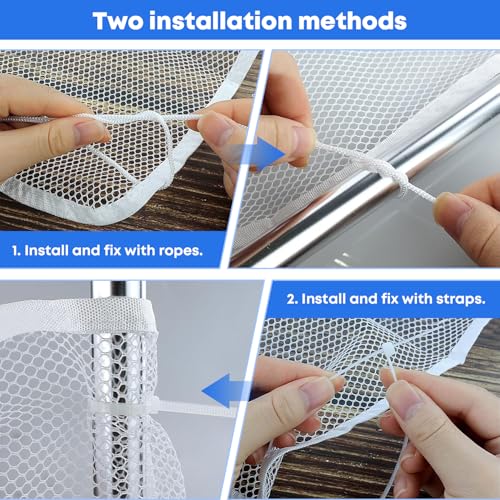 Two installation methods

1. Install and fix with ropes.

2. Install and fix with straps.