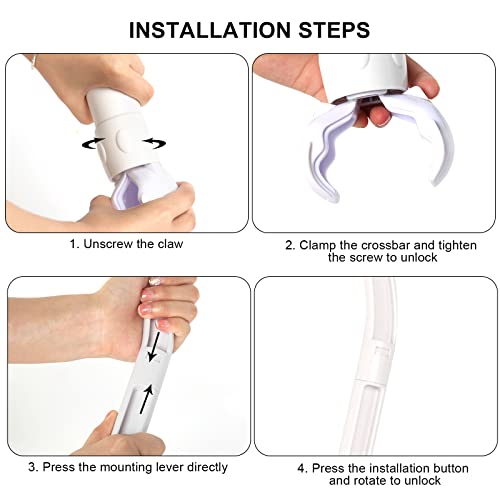 INSTALLATION STEPS

1. Unscrew the claw

2. Clamp the crossbar and tighten the screw to unlock

3. Press the mounting lever directly

4. Press the installation button and rotate to unlock