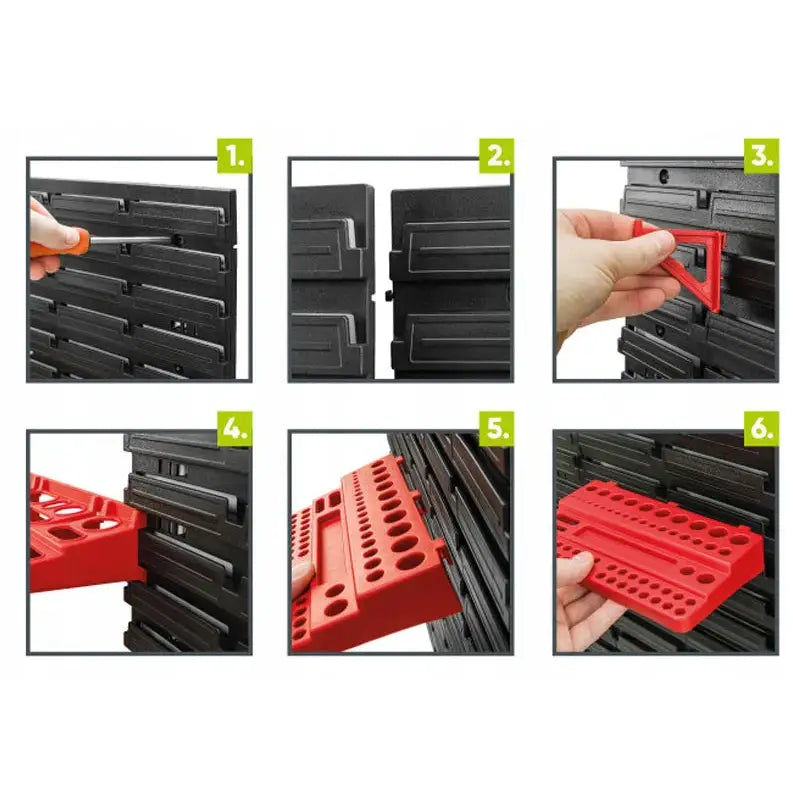 1.

2.

3.

4.

5.

6.