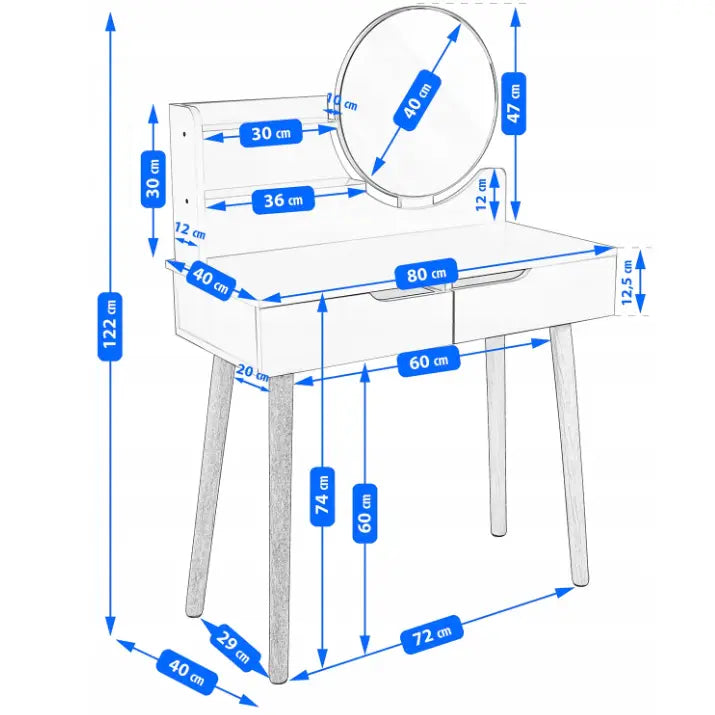 122 cm
30 cm
12 cm
30 cm
10 cm
40 cm
47 cm
36 cm
12 cm
40 cm
80 cm
12,5 cm
20 cm
60 cm
74 cm
60 cm
29 cm
72 cm
40 cm