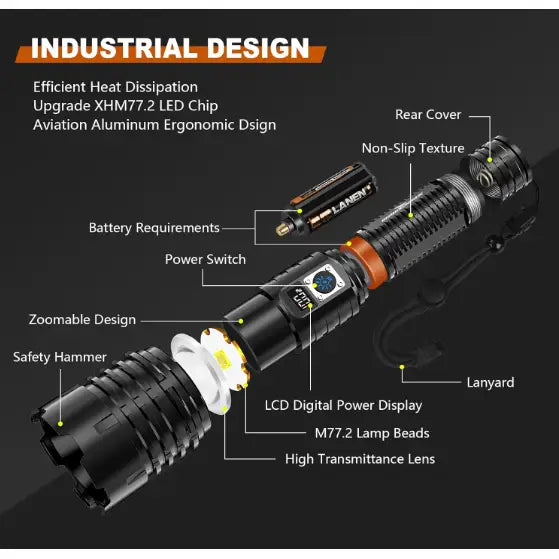 INDUSTRIAL DESIGN

Efficient Heat Dissipation
Upgrade XHM77.2 LED Chip
Aviation Aluminum Ergonomic Dsign

Rear Cover

Non-Slip Texture

LANEN

Battery Requirements

Power Switch

Zoomable Design

Safety Hammer

Lanyard

LCD Digital Power Display

M77.2 Lamp Beads

High Transmittance Lens