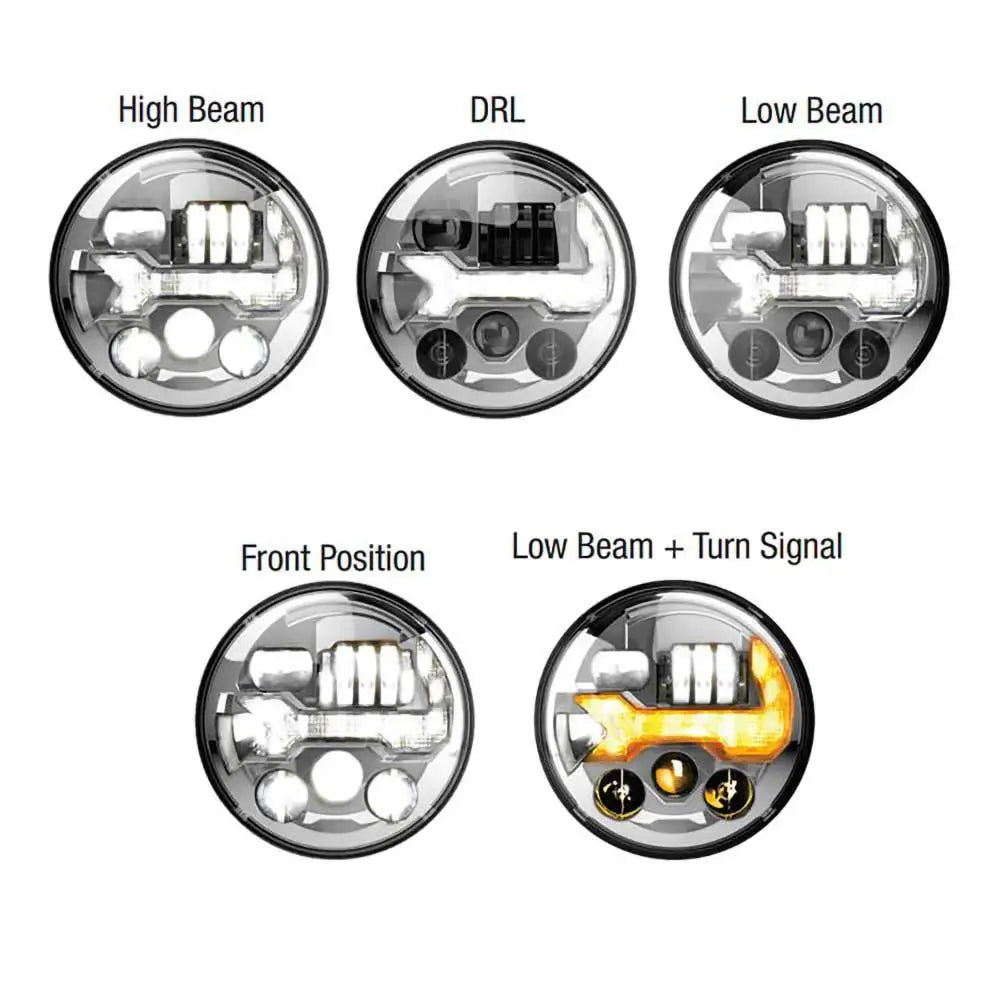 High Beam

DRL

Low Beam

Front Position

Low Beam + Turn Signal