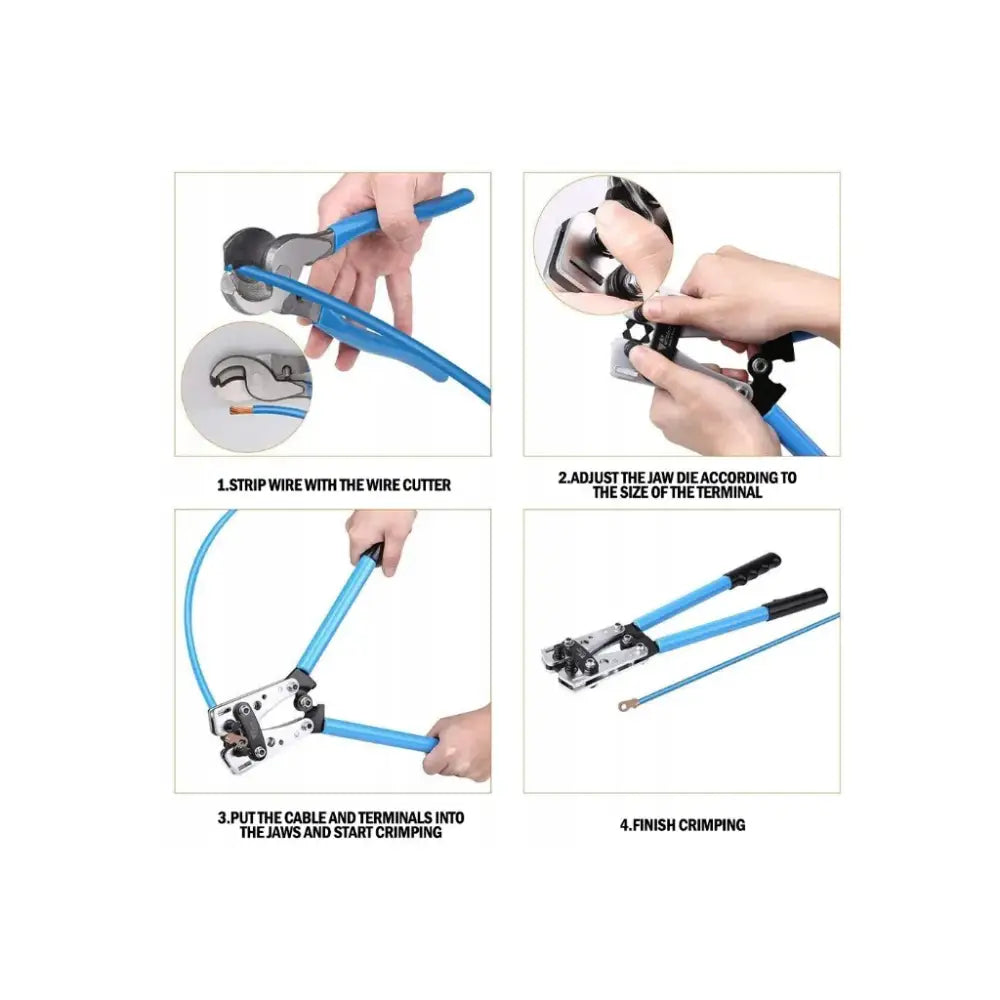 1.STRIP WIRE WITH THE WIRE CUTTER

2.ADJUST THE JAW DIE ACCORDING TO THE SIZE OF THE TERMINAL

3.PUT THE CABLE AND TERMINALS INTO THE JAWS AND START CRIMPING

4.FINISH CRIMPING