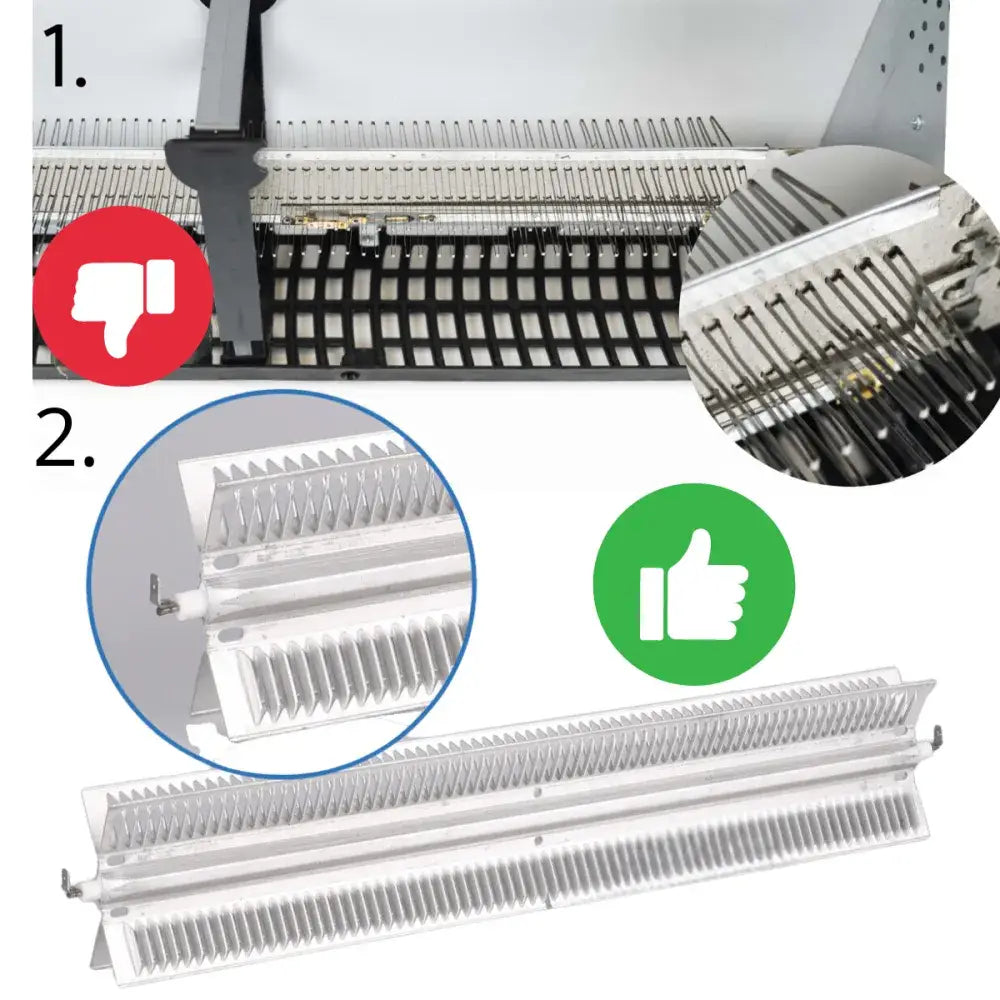 1.

2.