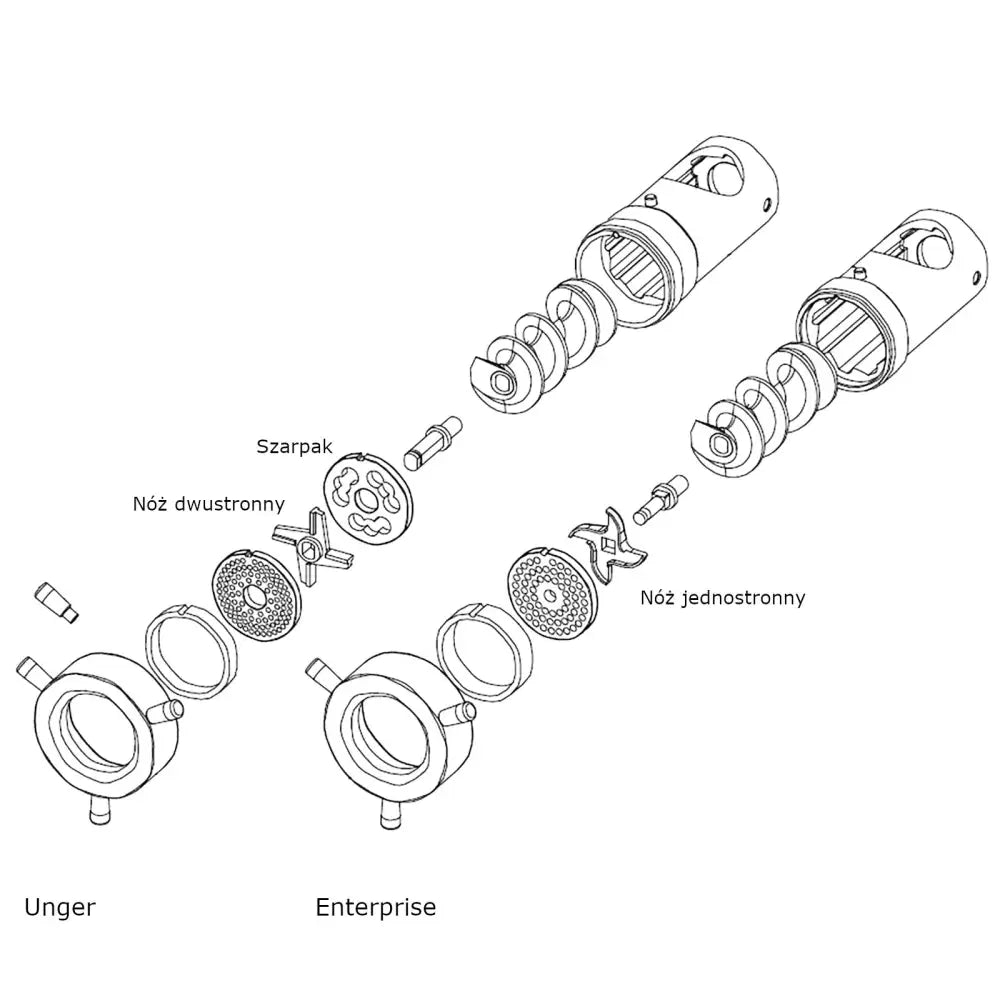 Szarpak

Nóż dwustronny

Nóż jednostronny

Unger

Enterprise