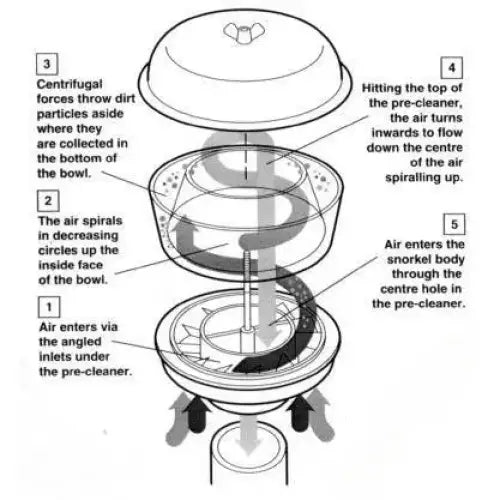 3
Centrifugal forces throw dirt particles aside where they are collected in the bottom of the bowl.

2
The air spirals in decreasing circles up the inside face of the bowl.

1
Air enters via the angled inlets under the pre-cleaner.

4
Hitting the top of the pre-cleaner, the air turns inwards to flow down the centre of the air spiralling up.

5
Air enters the snorkel body through the centre hole in the pre-cleaner.