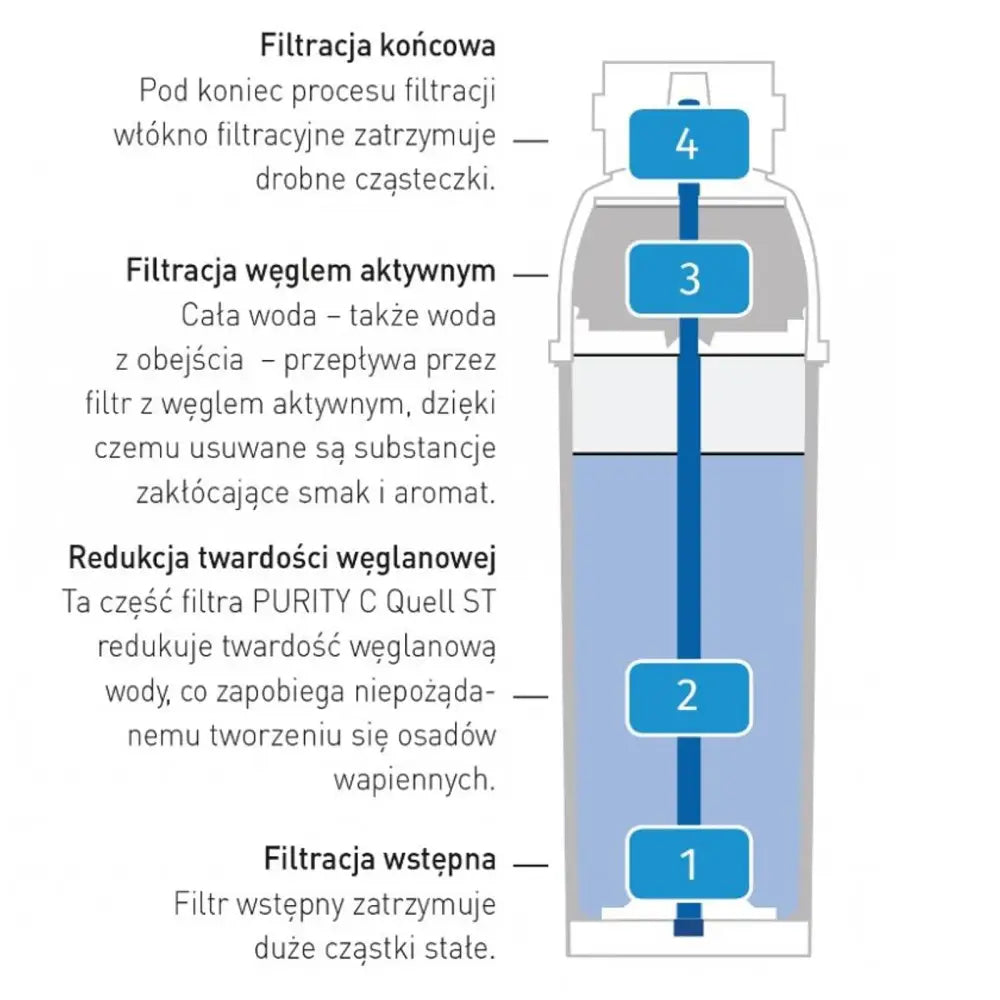 Filtracja końcowa
Pod koniec procesu filtracji włókno filtracyjne zatrzymuje drobne cząsteczki.

4

Filtracja węglem aktywnym
Cała woda – także woda z obejścia – przepływa przez filtr z węglem aktywnym, dzięki czemu usuwane są substancje zakłócające smak i aromat.

3

Redukcja twardości węglanowej
Ta część filtra PURITY C Quell ST redukuje twardość węglanową wody, co zapobiega niepożądanemu tworzeniu się osadów wapiennych.

2

Filtracja wstępna
Filtr wstępny zatrzymuje duże cząstki stałe.

1