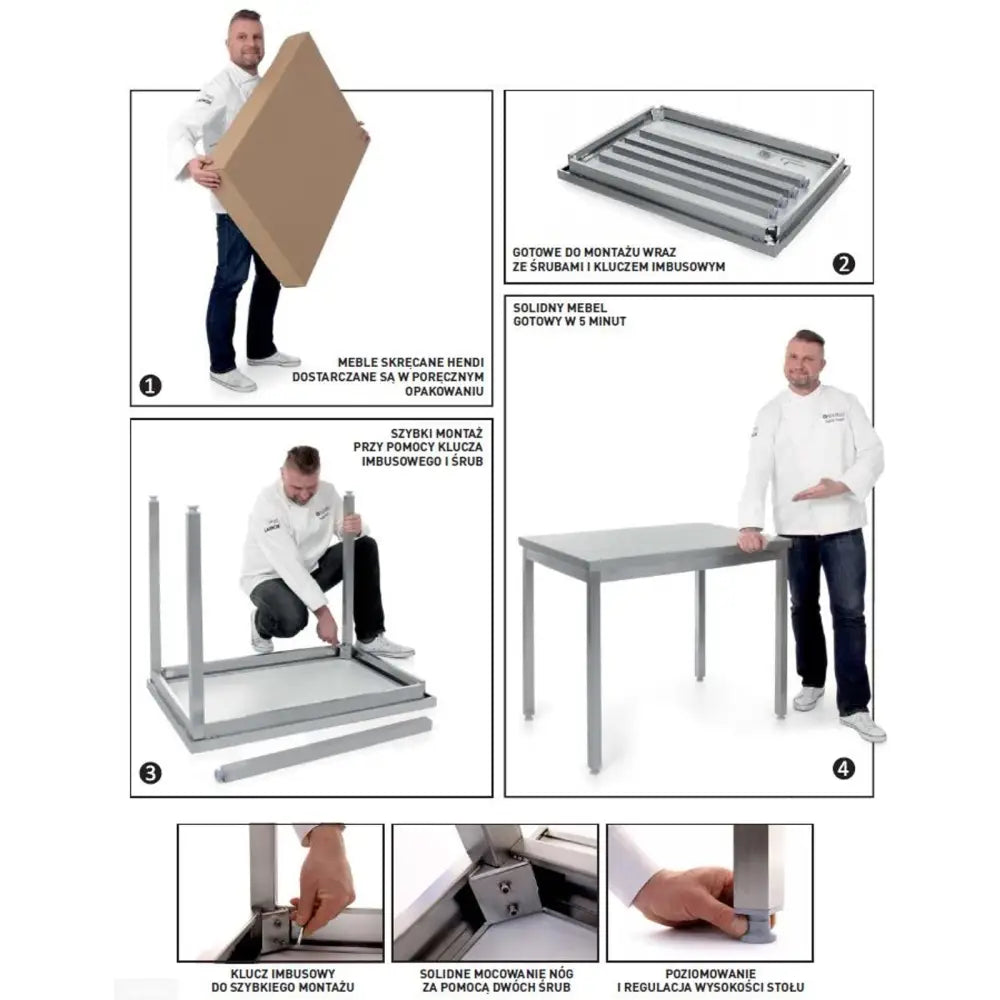 MEBLE SKRĘCANE HENDI DOSTARCZANE SĄ W PORĘCZNYM OPAKOWANIU

1

GOTOWE DO MONTAŻU WRAZ ZE ŚRUBAMI I KLUCZEM IMBUSOWYM

2

SZYBKI MONTAŻ PRZY POMOCY KLUCZA IMBUSOWEGO I ŚRUB

3

SOLIDNY MEBEL GOTOWY W 5 MINUT

4

KLUCZ IMBUSOWY DO SZYBKIEGO MONTAŻU

SOLIDNE MOCOWANIE NÓG ZA POMOCĄ DWÓCH ŚRUB

POZIOMOWANIE I REGULACJA WYSOKOŚCI STOŁU