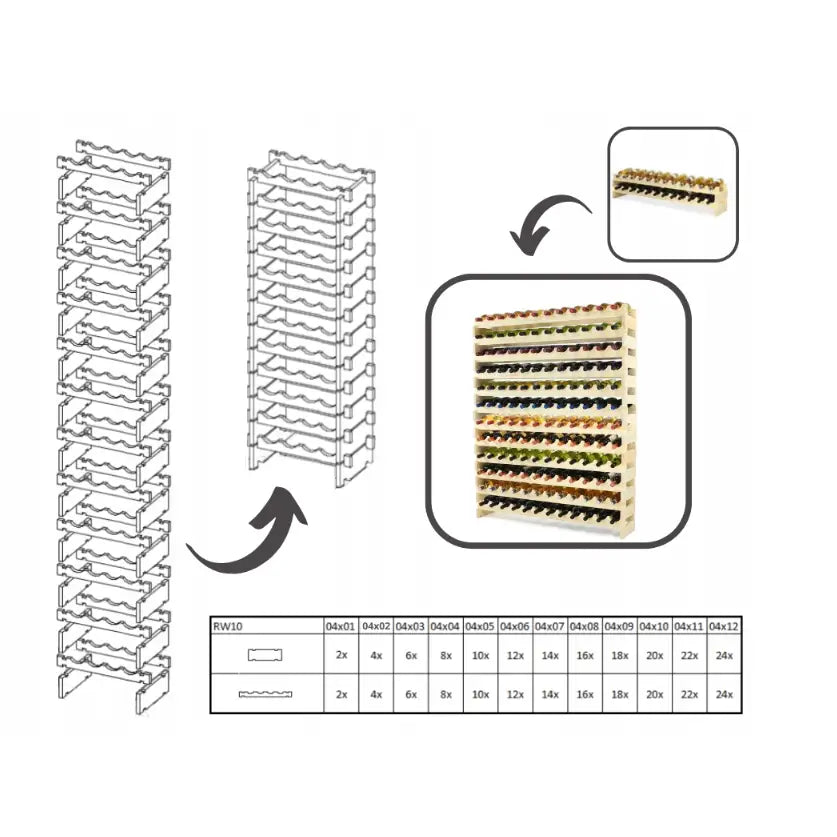 | RW10 | 04x01 | 04x02 | 04x03 | 04x04 | 04x05 | 04x06 | 04x07 | 04x08 | 04x09 | 04x10 | 04x11 | 04x12 |
|---|---|---|---|---|---|---|---|---|---|---|---|---|
| | 2x | 4x | 6x | 8x | 10x | 12x | 14x | 16x | 18x | 20x | 22x | 24x |
| | 2x | 4x | 6x | 8x | 10x | 12x | 14x | 16x | 18x | 20x | 22x | 24x |